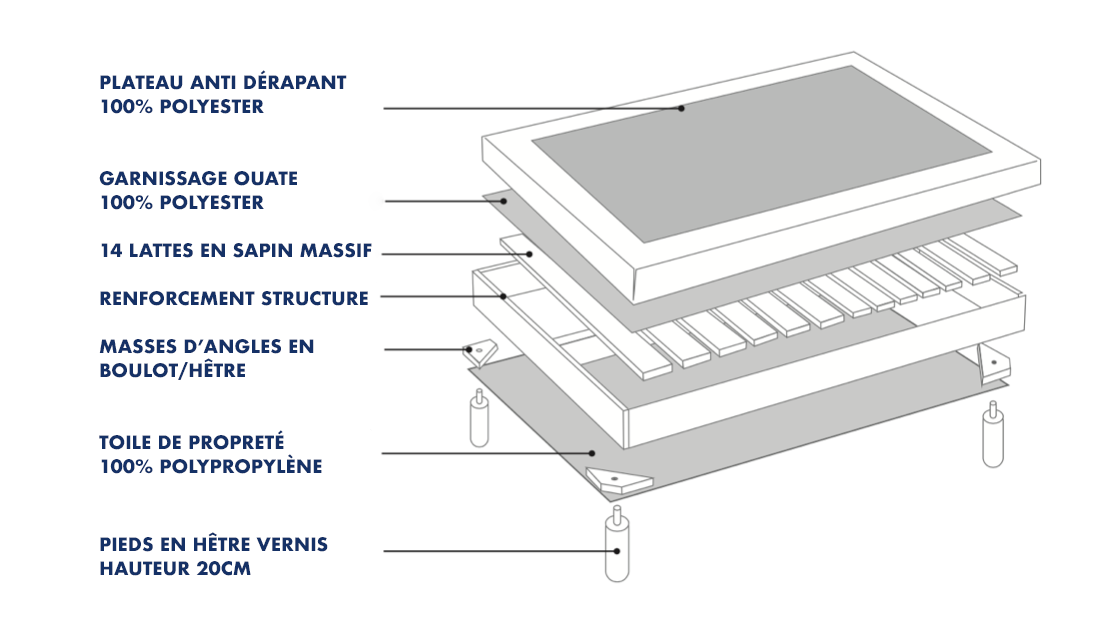 PLATEAU ANTI DÉRAPANT
100% POLYESTER

GARNISSAGE OUATE
100% POLYESTER

14 LATTES EN SAPIN MASSIF

RENFORCEMENT STRUCTURE

MASSES D'ANGLES EN
BOULOT/HÊTRE

TOILE DE PROPRETÉ
100% POLYPROPYLÈNE

PIEDS EN HÊTRE VERNIS
HAUTEUR 20CM